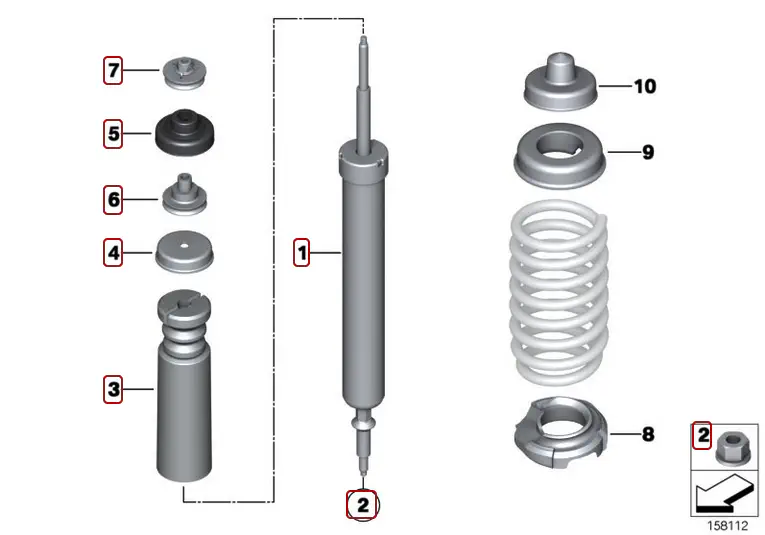 7
5
6
4
3
1
2
10
9
8
2
158112